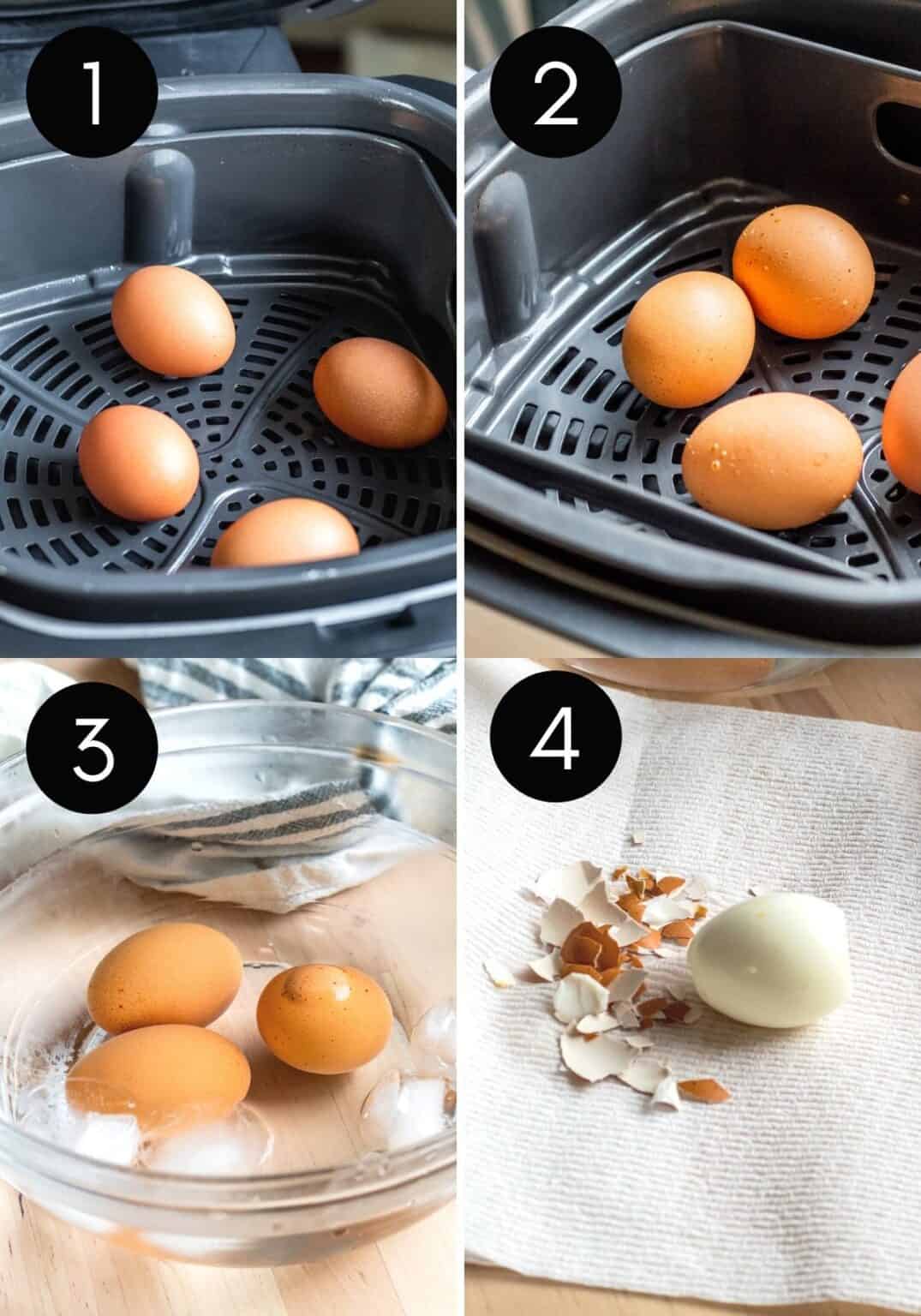 1

2

3

4