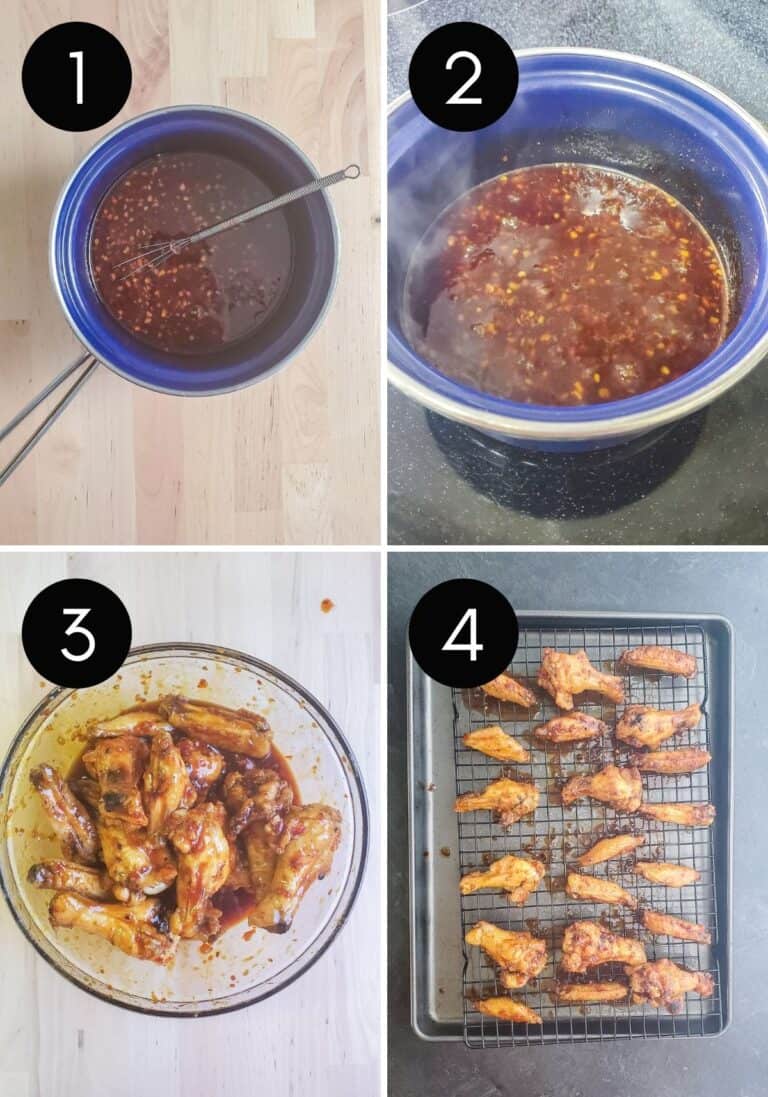 1

2

3

4